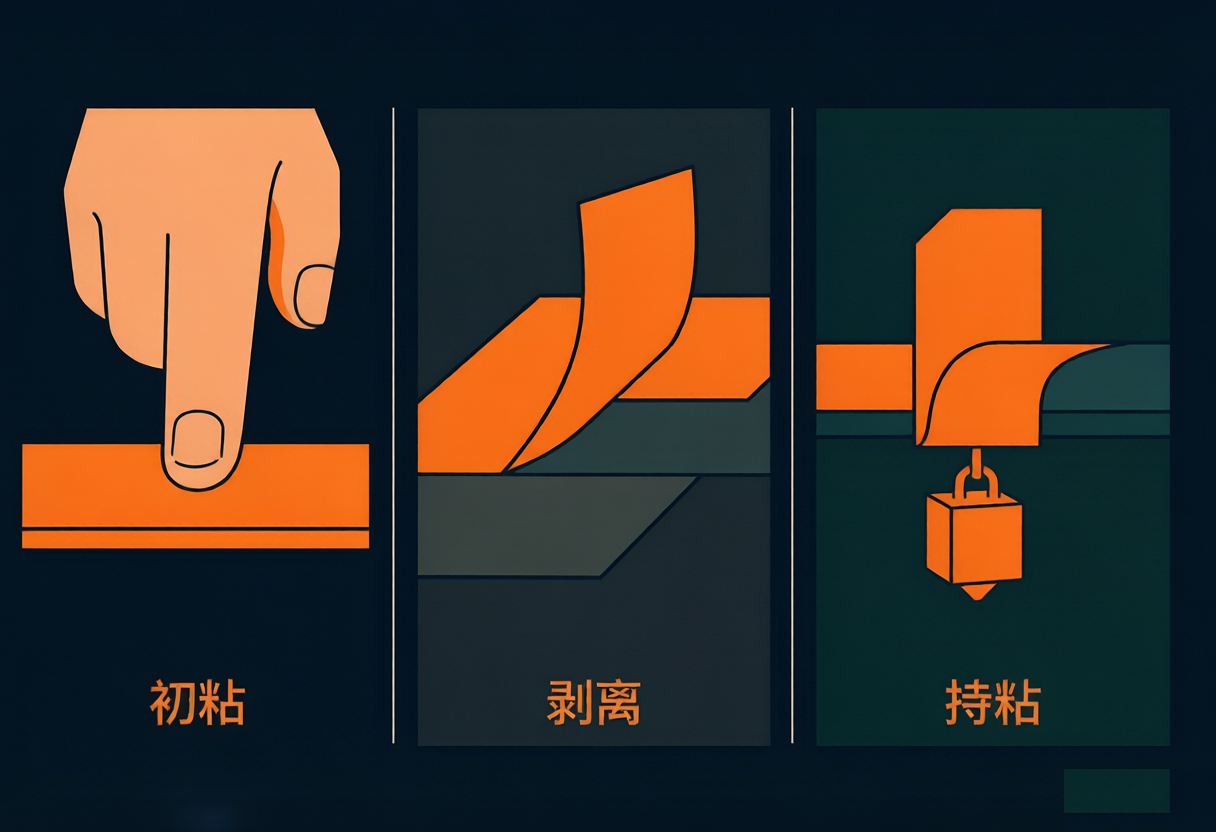 初粘

剥离

持粘